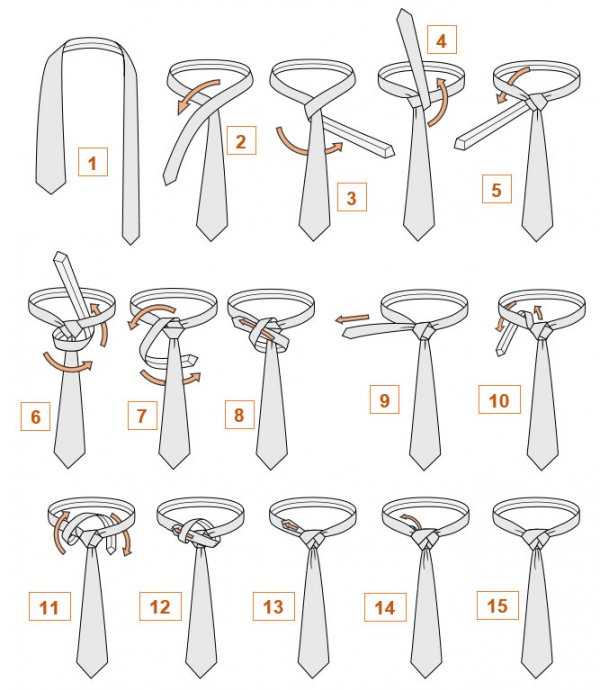 1
2
3
4
5
6
7
8
9
10
11
12
13
14
15