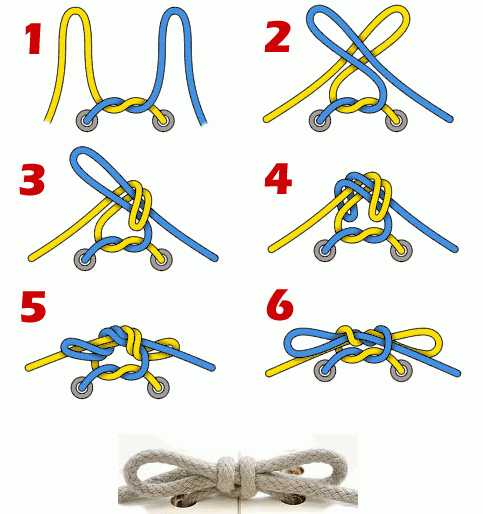 1
2
3
4
5
6