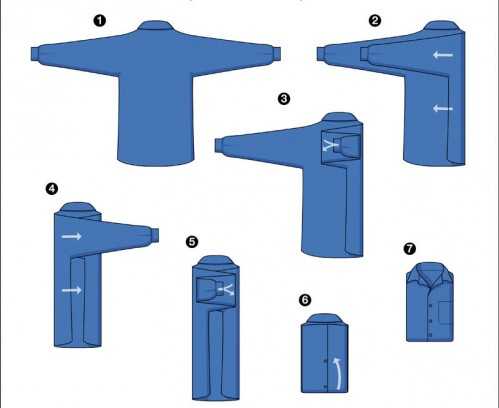 1
2
3
4
5
6
7